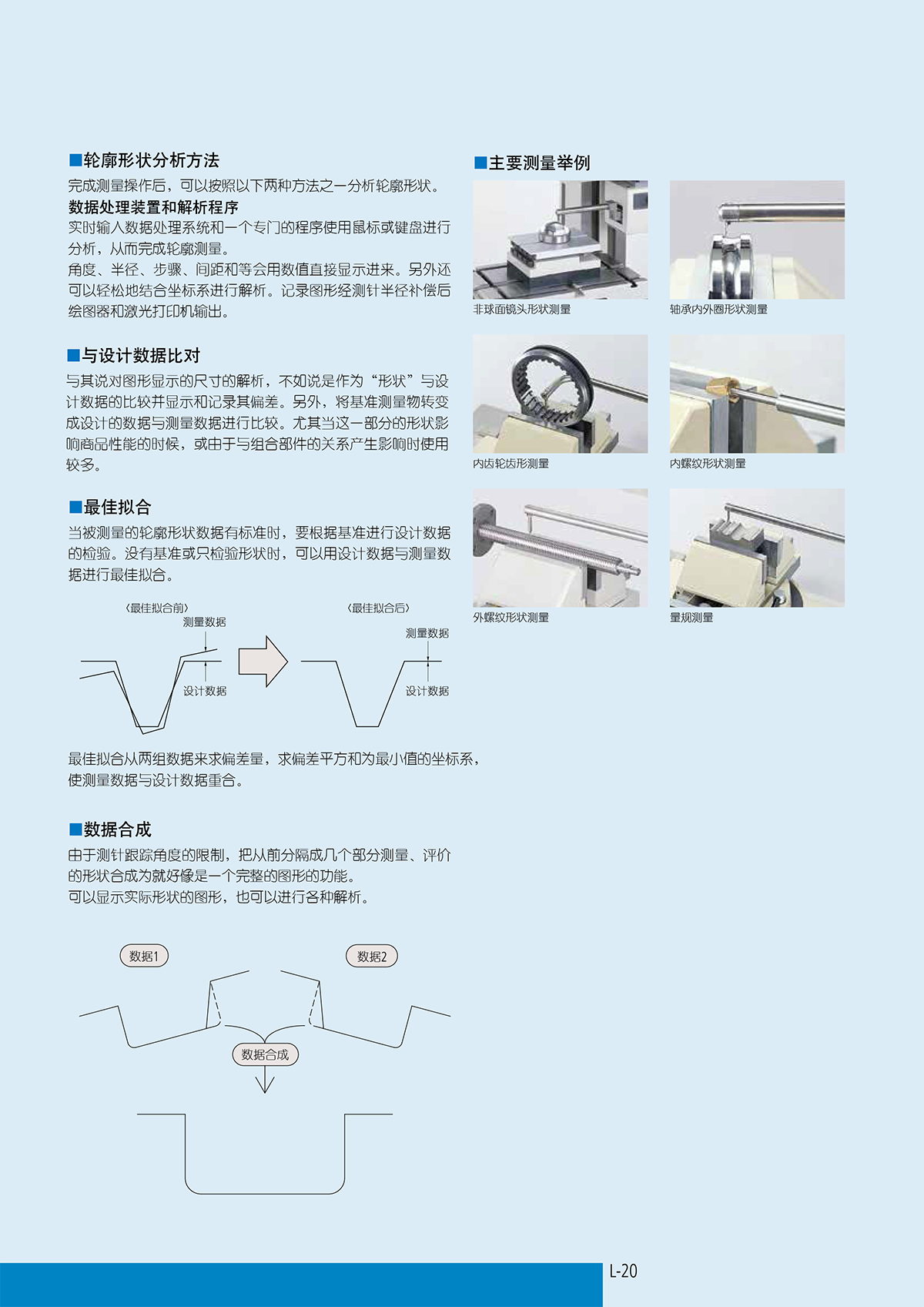 ■轮廓形状分析方法

完成测量操作后，可以按照以下两种方法之一分析轮廓形状。

数据处理装置和解析程序

实时输入数据处理系统和一个专门的程序使用鼠标或键盘进行分析，从而完成轮廓测量。

角度、半径、步骤、间距和等会用数值直接显示进来。另外还可以轻松地结合坐标系进行解析。记录图形经测针半径补偿后绘图器和激光打印机输出。

■与设计数据比对

与其说对图形显示的尺寸的解析，不如说是作为“形状”与设计数据的比较并显示和记录其偏差。另外，将基准测量物转变成设计的数据与测量数据进行比较。尤其当这一部分的形状影响商品性能的时候，或由于与组合部件的关系产生影响时使用较多。

■最佳拟合

当被测量的轮廓形状数据有标准时，要根据基准进行设计数据的检验。没有基准或只检验形状时，可以用设计数据与测量数据进行最佳拟合。

〈最佳拟合前〉
测量数据
设计数据

〈最佳拟合后〉
测量数据
设计数据

最佳拟合从两组数据来求偏差量，求偏差平方和为最小值的坐标系，使测量数据与设计数据重合。

■数据合成

由于测针跟踪角度的限制，把从前分隔成几个部分测量、评价的形状合成为就好像是一个完整的图形的功能。

可以显示实际形状的图形，也可以进行各种解析。

数据1
数据2
数据合成

■主要测量举例

非球面镜头形状测量
轴承内外圈形状测量
内齿轮齿形测量
内螺纹形状测量
外螺纹形状测量
量规测量

L-20